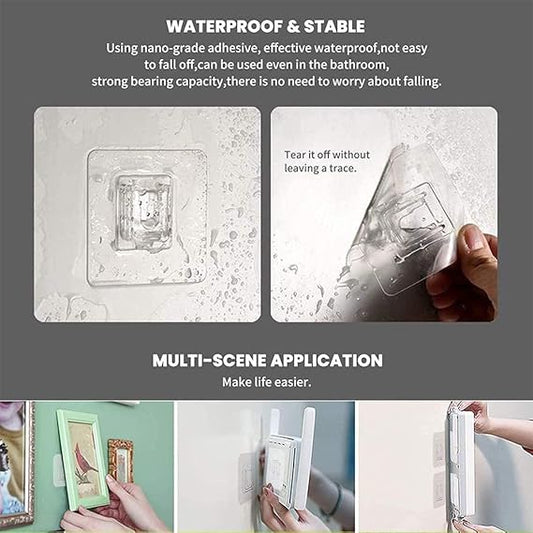 WATERPROOF & STABLE

Using nano-grade adhesive, effective waterproof,not easy to fall off,can be used even in the bathroom, strong bearing capacity,there is no need to worry about falling.

Tear it off without leaving a trace.

MULTI-SCENE APPLICATION

Make life easier.