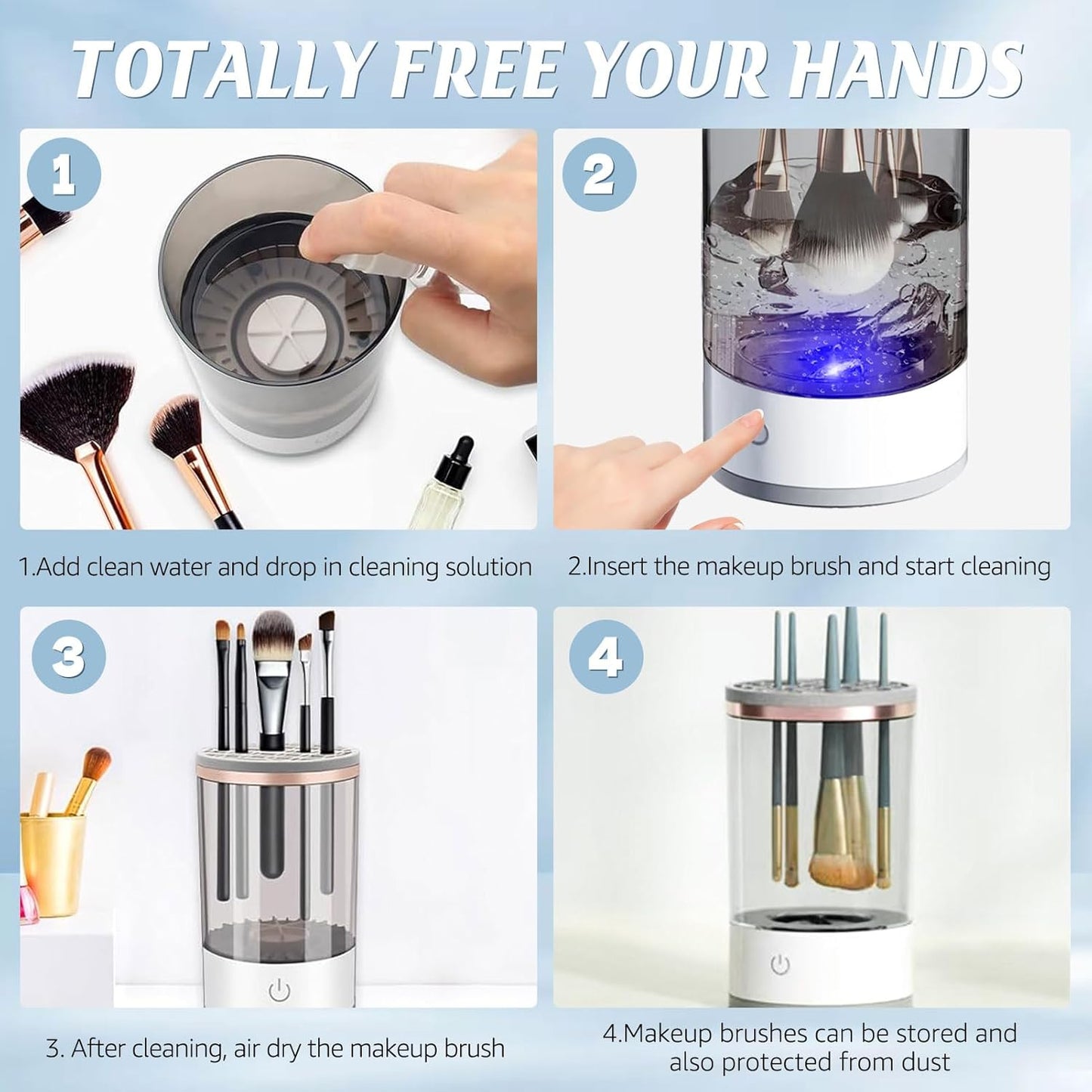 TOTALLY FREE YOUR HANDS

1

1.Add clean water and drop in cleaning solution

2

2.Insert the makeup brush and start cleaning

3

3. After cleaning, air dry the makeup brush

4

4.Makeup brushes can be stored and also protected from dust