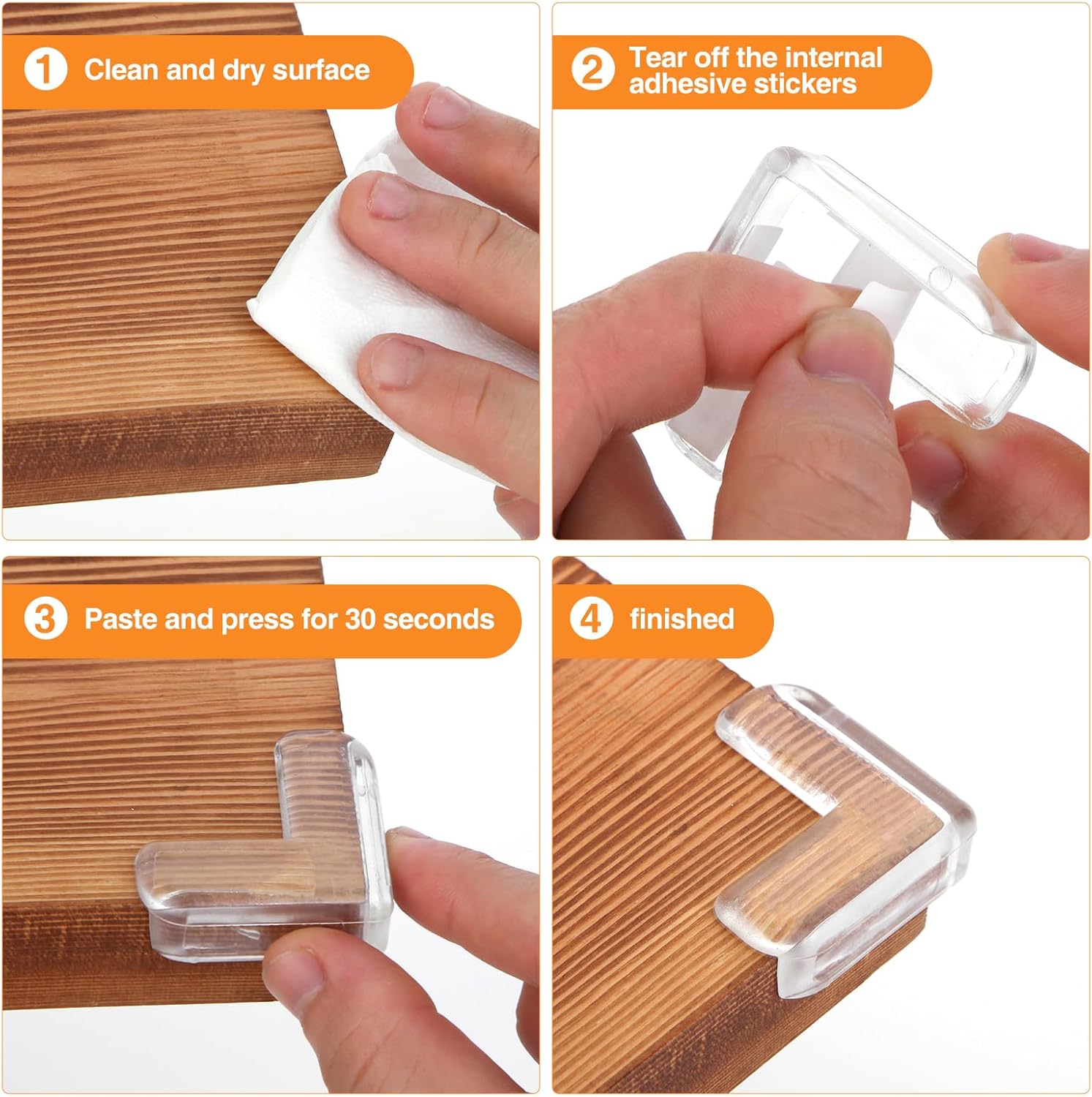 1 Clean and dry surface

2 Tear off the internal adhesive stickers

3 Paste and press for 30 seconds

4 finished