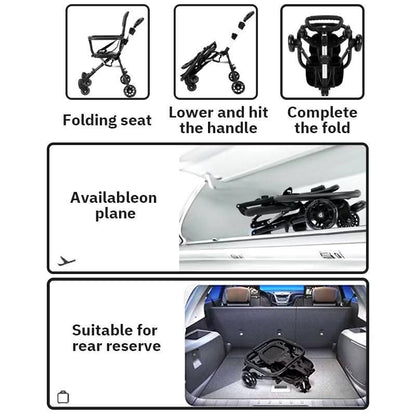 Folding seat

Lower and hit the handle

Complete the fold

Availableon plane

Suitable for rear reserve