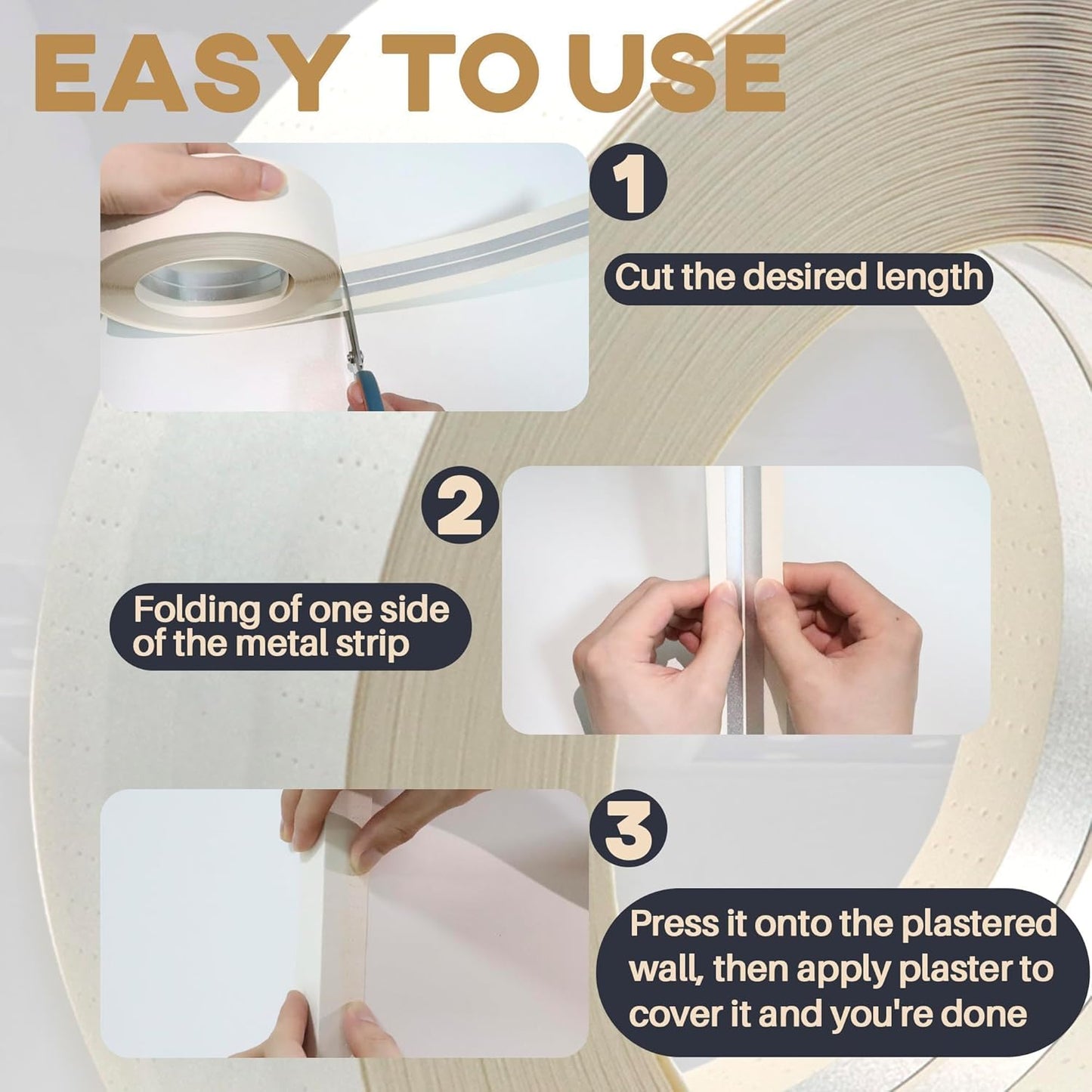 EASY TO USE

1

Cut the desired length

2

Folding of one side of the metal strip

3

Press it onto the plastered wall, then apply plaster to cover it and you're done