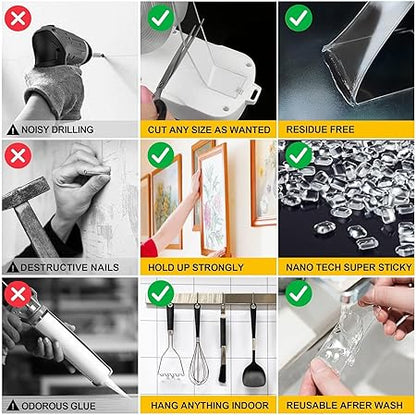 NOISY DRILLING

CUT ANY SIZE AS WANTED

RESIDUE FREE

DESTRUCTIVE NAILS

HOLD UP STRONGLY

NANO TECH SUPER STICKY

ODOROUS GLUE

HANG ANYTHING INDOOR

REUSABLE AFRER WASH