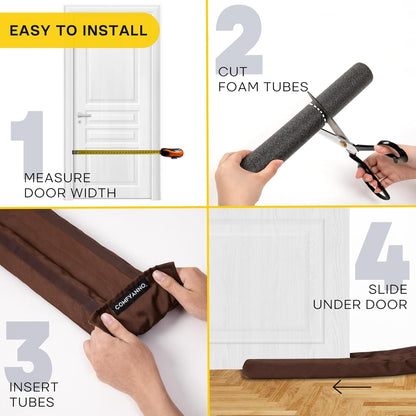 EASY TO INSTALL

1

MEASURE DOOR WIDTH

2

CUT FOAM TUBES

COMFYANNO

3

INSERT TUBES

4

SLIDE UNDER DOOR